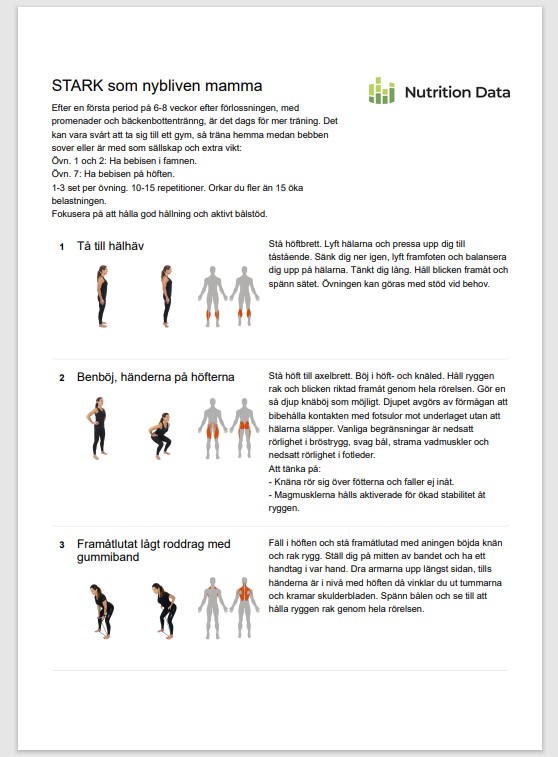 STARK som nybliven mamma

Nutrition Data

Efter en första period på 6-8 veckor efter förlossningen, med promenader och bäckenbottenträning, är det dags för mer träning. Det kan vara svårt att ta sig till ett gym, så träna hemma medan bebben sover eller är med som sällskap och extra vikt:
Övn. 1 och 2: Ha bebisen i famnen.
Övn. 7: Ha bebisen på höften.
1-3 set per övning. 10-15 repetitioner. Orkar du fler än 15 öka belastningen.
Fokusera på att hålla god hållning och aktivt bålstöd.

1 Tå till hälhäv

Stå höftbrett. Lyft hälarna och pressa upp dig till tåstående. Sänk dig ner igen, lyft framfoten och balansera dig upp på hälarna. Tänkt dig lång. Håll blicken framåt och spänn sätet. Övningen kan göras med stöd vid behov.

2 Benböj, händerna på höfterna

Stå höft till axelbrett. Böj i höft- och knäled. Håll ryggen rak och blicken riktad framåt genom hela rörelsen. Gör en så djup knäböj som möjligt. Djupet avgörs av förmågan att bibehålla kontakten med fotsulor mot underlaget utan att hälarna släpper. Vanliga begränsningar är nedsatt rörlighet i bröstrygg, svag bål, strama vadmuskler och nedsatt rörlighet i fotleder.
Att tänka på:
- Knäna rör sig över fötterna och faller ej inåt.
- Magmusklerna hålls aktiverade för ökad stabilitet åt ryggen.

3 Framåtlutat lågt roddrag med gummiband

Fäll i höften och stå framåtlutad med aningen böjda knän och rak rygg. Ställ dig på mitten av bandet och ha ett handtag i var hand. Dra armarna upp längst sidan, tills händerna är i nivå med höften då vinklar du ut tummarna och kramar skulderbladen. Spänn bålen och se till att hålla ryggen rak genom hela rörelsen.